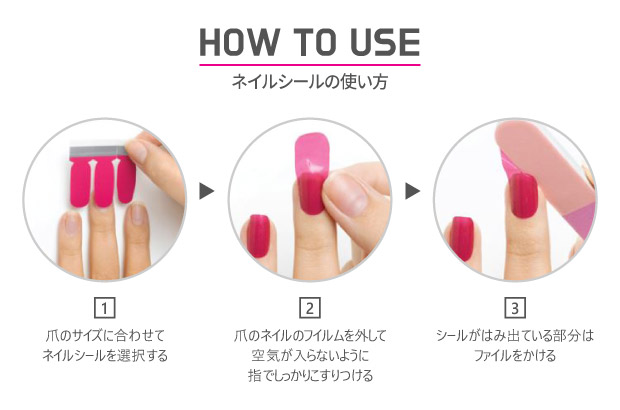 HOW TO USE
ネイルシールの使い方

1
爪のサイズに合わせて
ネイルシールを選択する

2
爪のネイルのフイルムを外して
空気が入らないように
指でしっかりこすりつける

3
シールがはみ出ている部分は
ファイルをかける